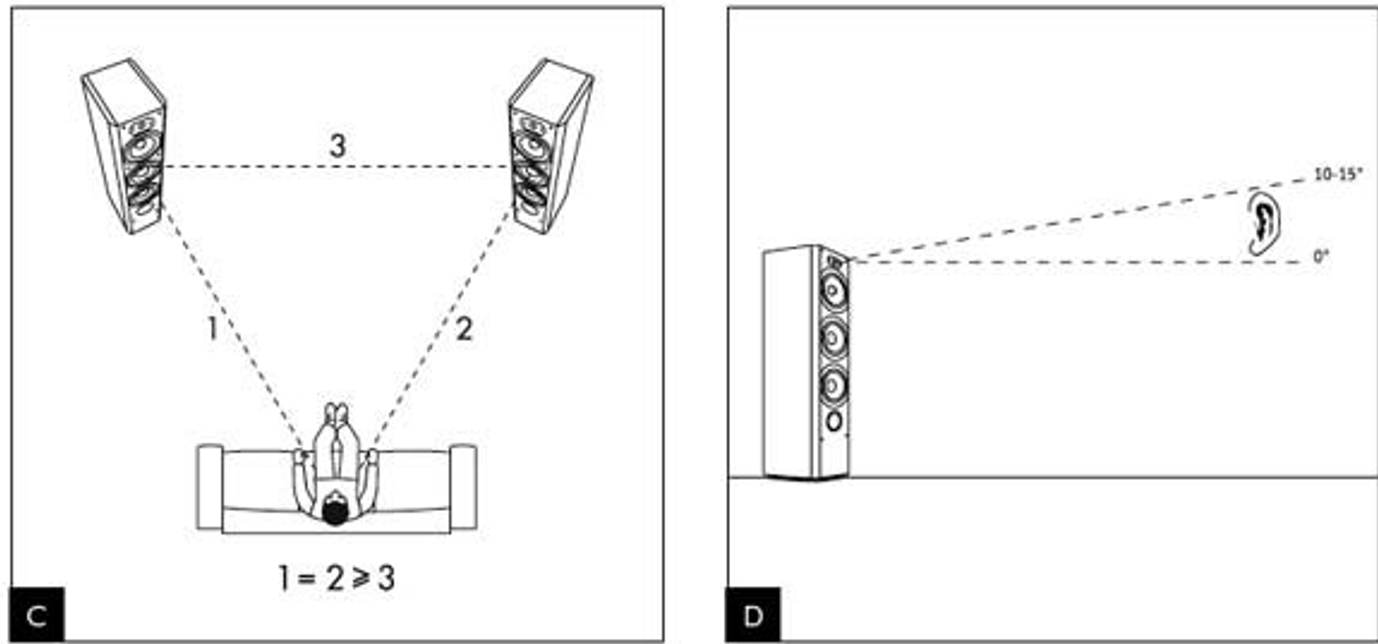 3

1

2

$1 = 2 \geqslant 3$

C

10-15°

0°

D